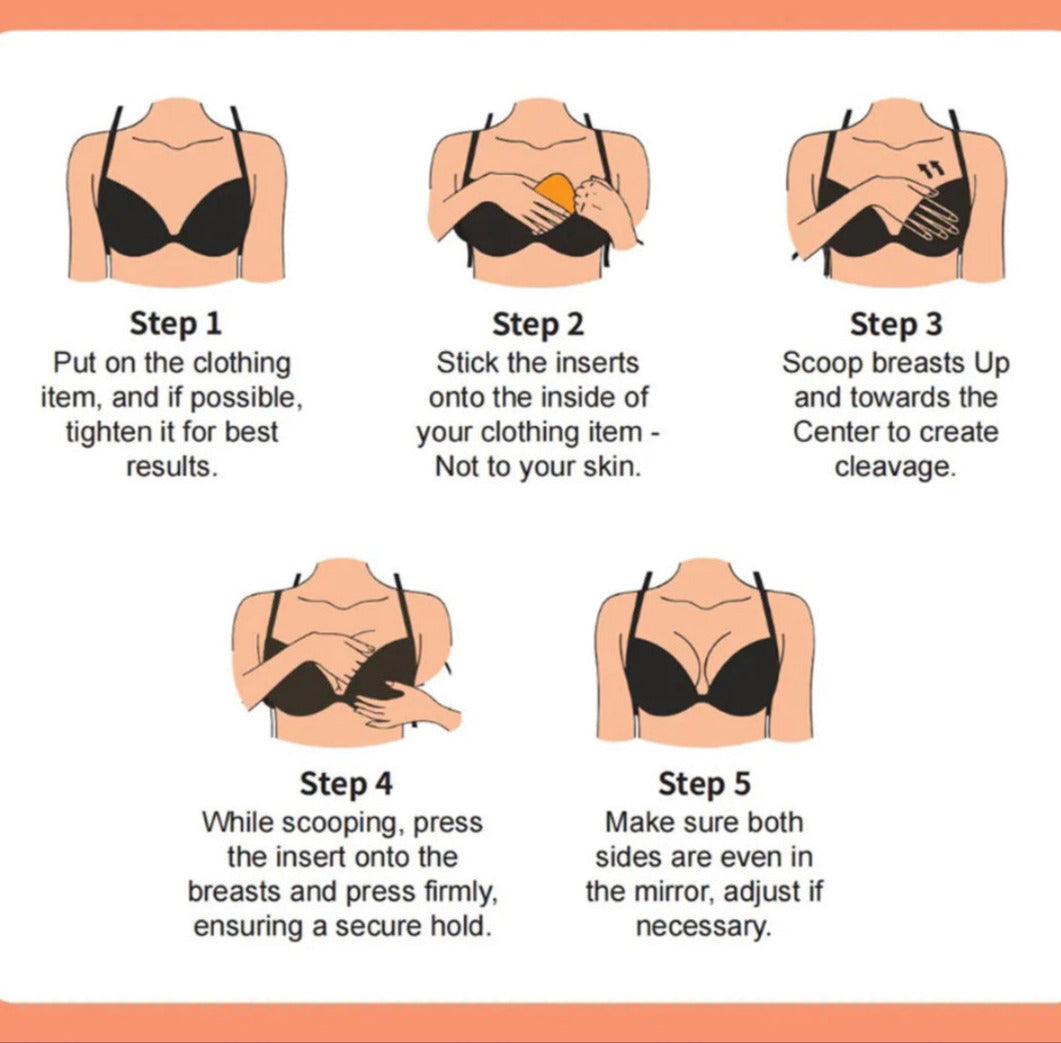 Step 1
Put on the clothing item, and if possible, tighten it for best results.

Step 2
Stick the inserts onto the inside of your clothing item - Not to your skin.

Step 3
Scoop breasts Up and towards the Center to create cleavage.

Step 4
While scooping, press the insert onto the breasts and press firmly, ensuring a secure hold.

Step 5
Make sure both sides are even in the mirror, adjust if necessary.